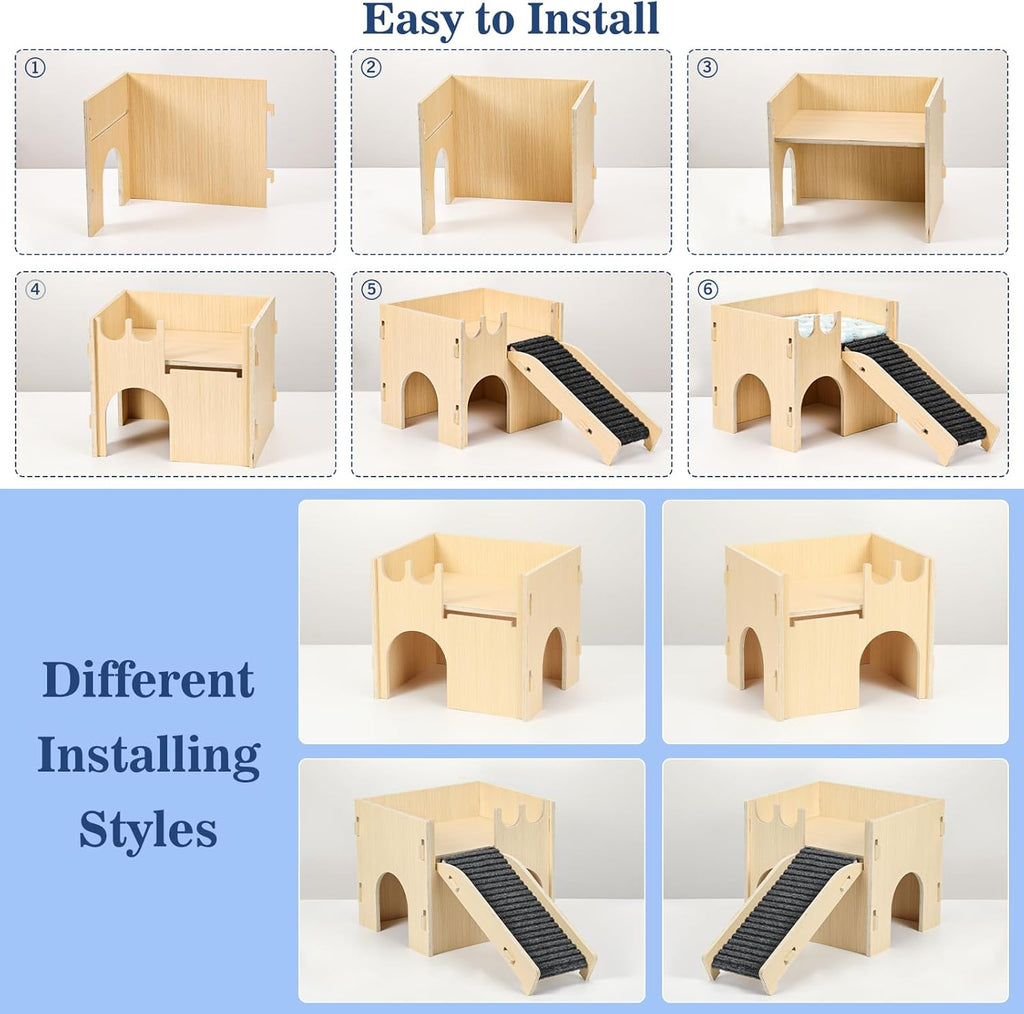 Easy to Install

①

②

③

④

⑤

⑥

Different Installing Styles